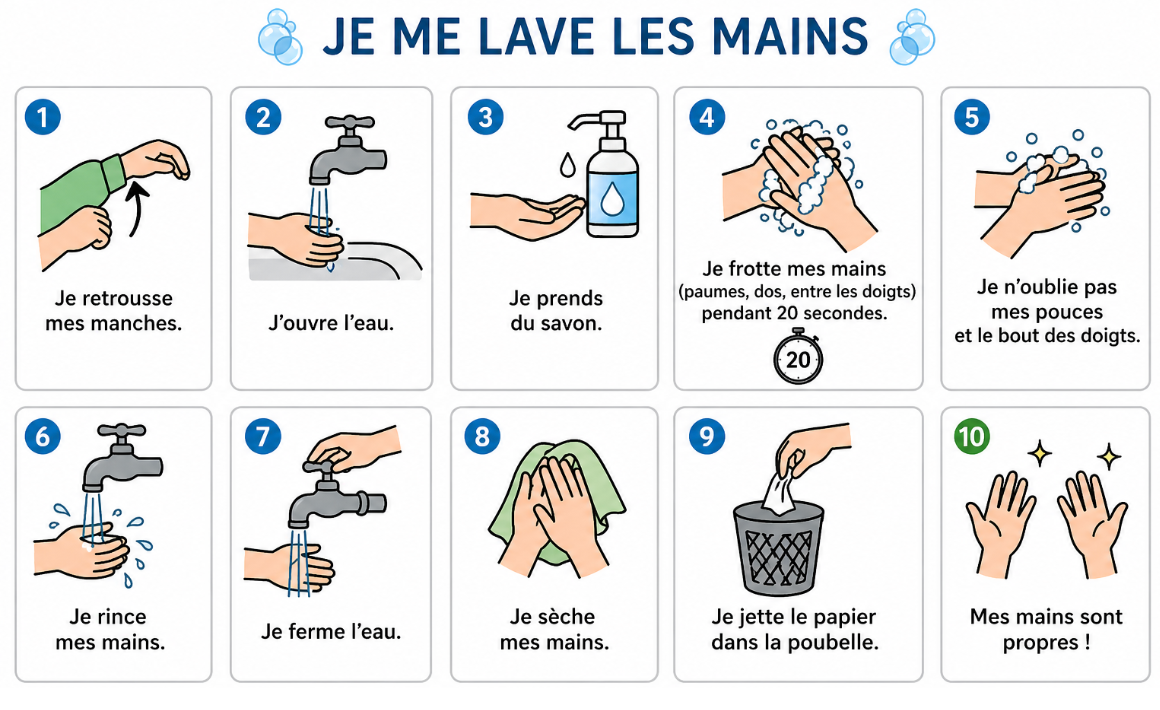 JE ME LAVE LES MAINS

1
Je retrousse mes manches.

2
J'ouvre l'eau.

3
Je prends du savon.

4
Je frotte mes mains (paumes, dos, entre les doigts) pendant 20 secondes.
20

5
Je n'oublie pas mes pouces et le bout des doigts.

6
Je rince mes mains.

7
Je ferme l'eau.

8
Je sèche mes mains.

9
Je jette le papier dans la poubelle.

10
Mes mains sont propres !